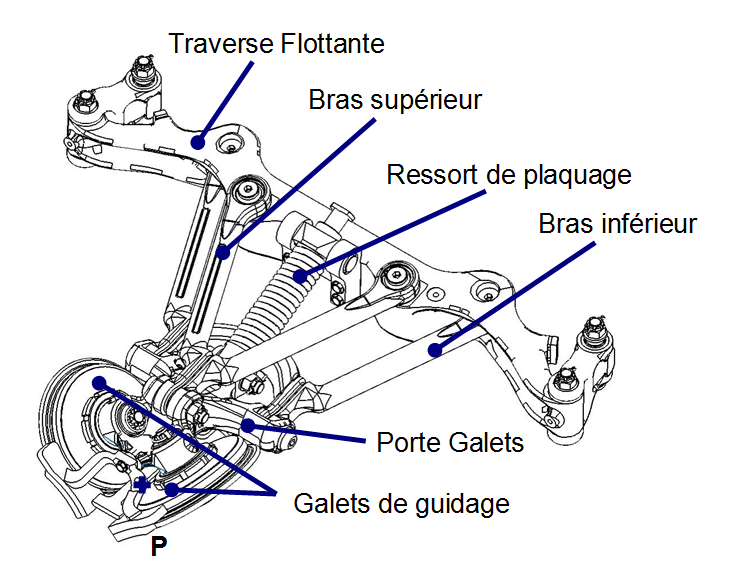 Traverse Flottante

Bras supérieur

Ressort de plaquage

Bras inférieur

Porte Galets

Galets de guidage

P