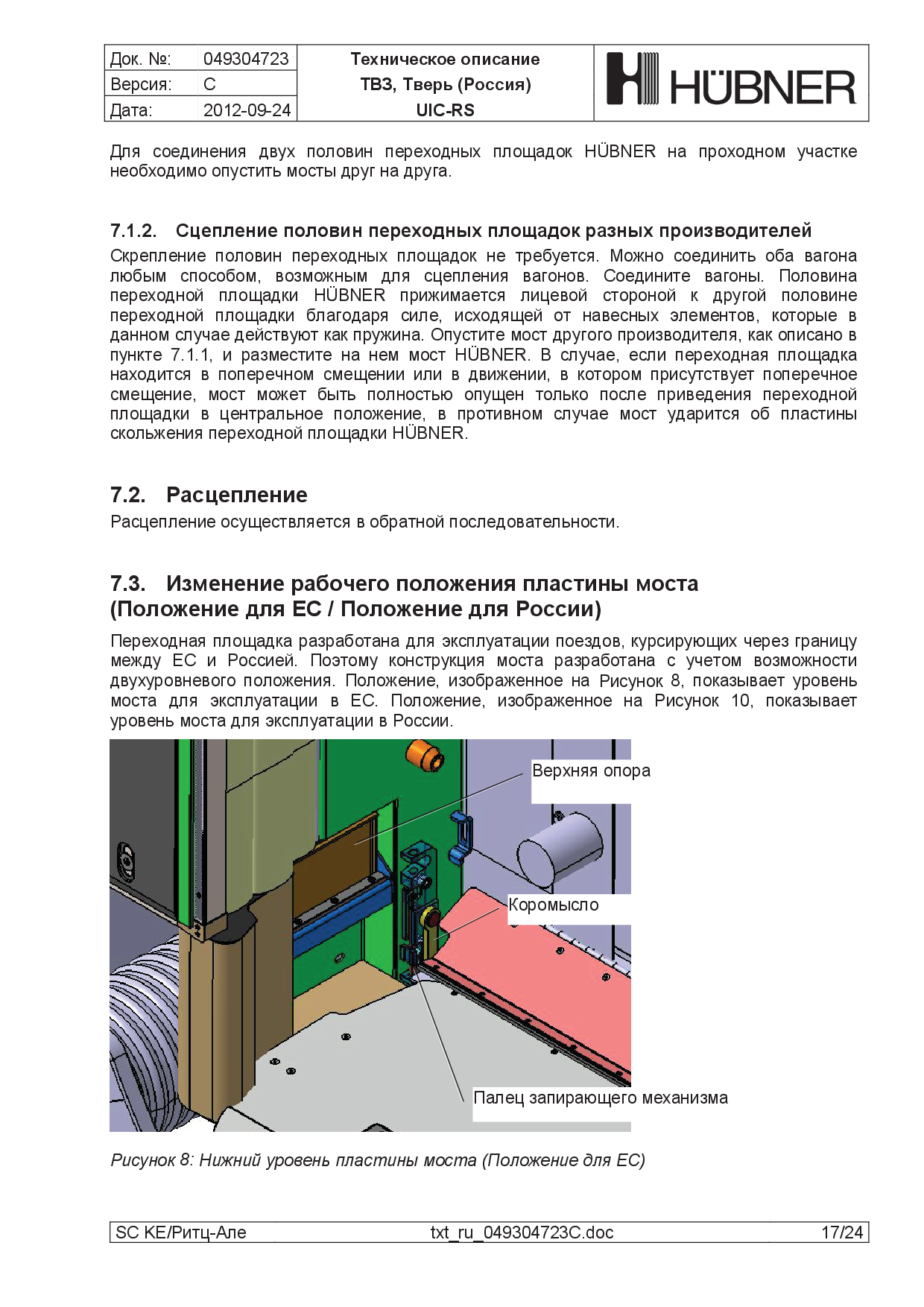 | Док. №: | 049304723 | Техническое описание ТВЗ, Тверь (Россия) UIC-RS | HÜBNER |
|---|---|---|---|
| Версия: | C | | |
| Дата: | 2012-09-24 | | |

Для соединения двух половин переходных площадок HÜBNER на проходном участке необходимо опустить мосты друг на друга.

7.1.2. Сцепление половин переходных площадок разных производителей

Скрепление половин переходных площадок не требуется. Можно соединить оба вагона любым способом, возможным для сцепления вагонов. Соедините вагоны. Половина переходной площадки HÜBNER прижимается лицевой стороной к другой половине переходной площадки благодаря силе, исходящей от навесных элементов, которые в данном случае действуют как пружина. Опустите мост другого производителя, как описано в пункте 7.1.1, и разместите на нем мост HÜBNER. В случае, если переходная площадка находится в поперечном смещении или в движении, в котором присутствует поперечное смещение, мост может быть полностью опущен только после приведения переходной площадки в центральное положение, в противном случае мост ударится об пластины скольжения переходной площадки HÜBNER.

7.2. Расцепление

Расцепление осуществляется в обратной последовательности.

7.3. Изменение рабочего положения пластины моста (Положение для ЕС / Положение для России)

Переходная площадка разработана для эксплуатации поездов, курсирующих через границу между ЕС и Россией. Поэтому конструкция моста разработана с учетом возможности двухуровневого положения. Положение, изображенное на Рисунок 8, показывает уровень моста для эксплуатации в ЕС. Положение, изображенное на Рисунок 10, показывает уровень моста для эксплуатации в России.

Верхняя опора

Коромысло

Палец запирающего механизма

Рисунок 8: Нижний уровень пластины моста (Положение для ЕС)

SC KE/Ритц-Але txt_ru_049304723C.doc 17/24