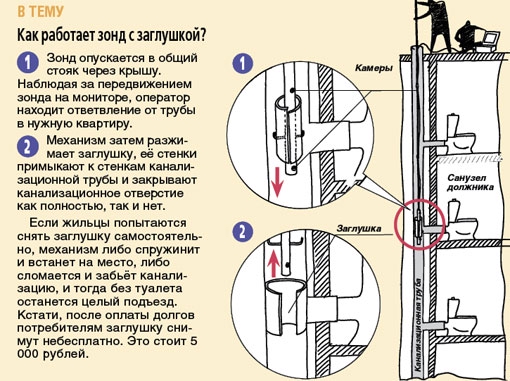 В ТЕМУ

Как работает зонд с заглушкой?

1 Зонд опускается в общий стояк через крышу. Наблюдая за передвижением зонда на мониторе, оператор находит ответвление от трубы в нужную квартиру.

2 Механизм затем разжимает заглушку, её стенки примыкают к стенкам канализационной трубы и закрывают канализационное отверстие как полностью, так и нет.

Если жильцы попытаются снять заглушку самостоятельно, механизм либо спружинит и встанет на место, либо сломается и забьёт канализацию, и тогда без туалета останется целый подъезд. Кстати, после оплаты долгов потребителям заглушку снимут небесплатно. Это стоит 5 000 рублей.

1

Камеры

2

Заглушка

Санузел должника

Канализационная труба