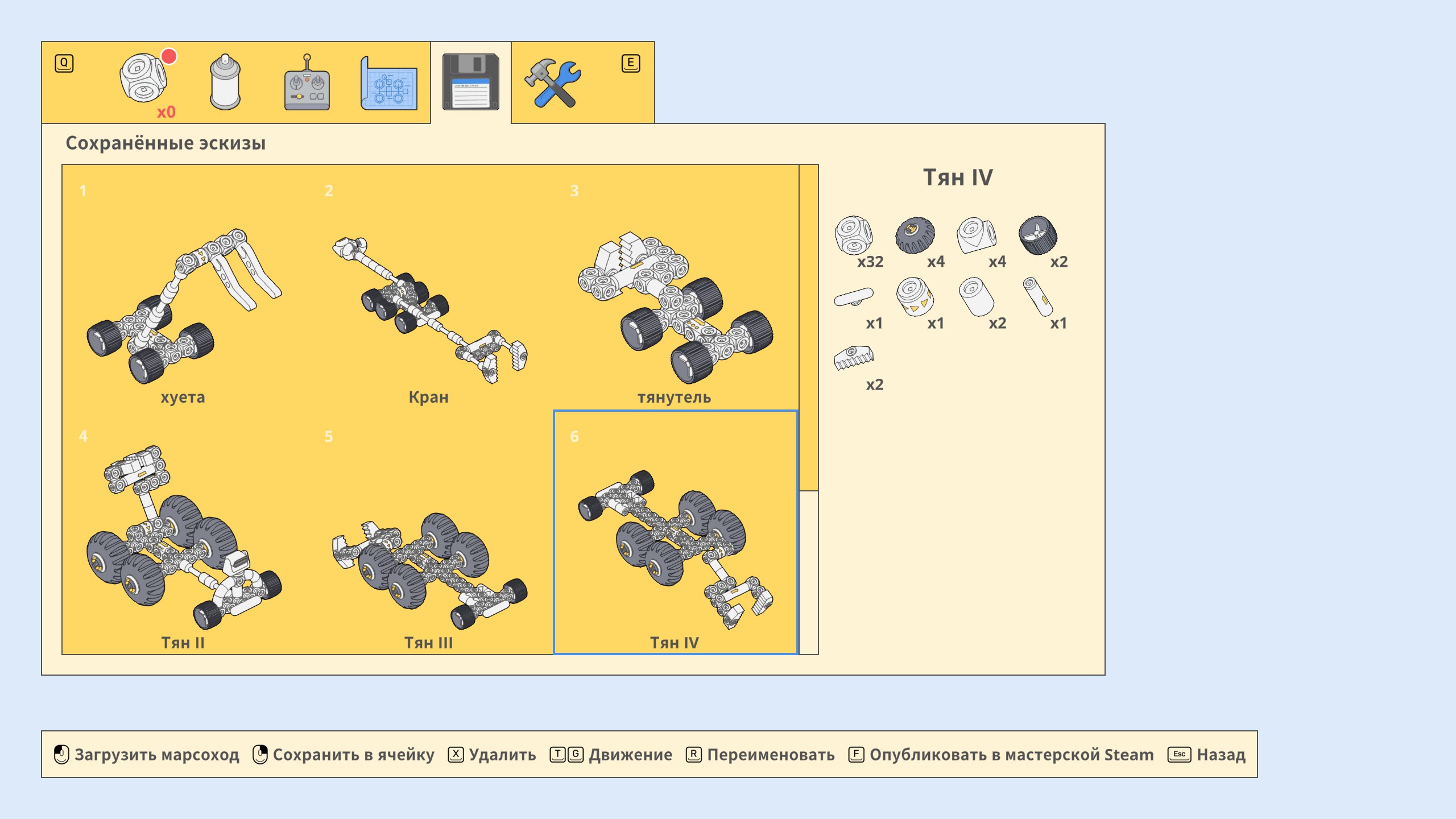 Q x0 E

Сохранённые эскизы

1
хуета

2
Кран

3
тянутель

4
Тян II

5
Тян III

6
Тян IV

Тян IV

x32 x4 x4 x2
x1 x1 x2 x1
x2

Загрузить марсоход Сохранить в ячейку X Удалить T G Движение R Переименовать F Опубликовать в мастерской Steam Esc Назад