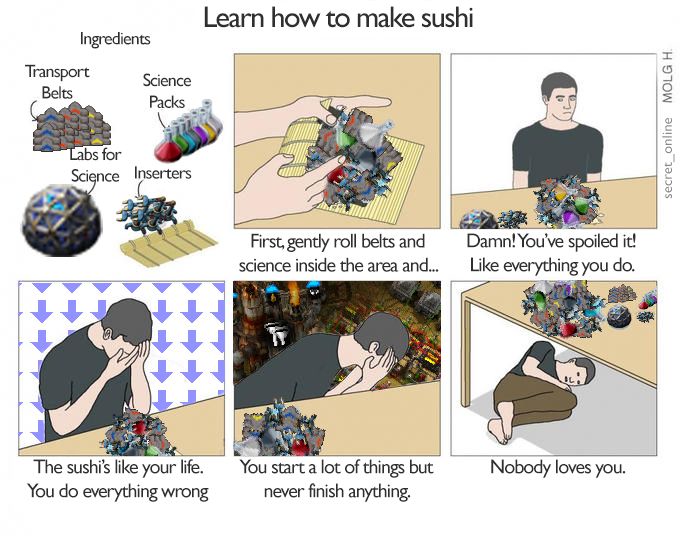 Learn how to make sushi

Ingredients

Transport Belts

Science Packs

Labs for Science

Inserters

First, gently roll belts and science inside the area and...

Damn! You've spoiled it! Like everything you do.

secret_online MOLG H.

The sushi's like your life. You do everything wrong

You start a lot of things but never finish anything.

Nobody loves you.