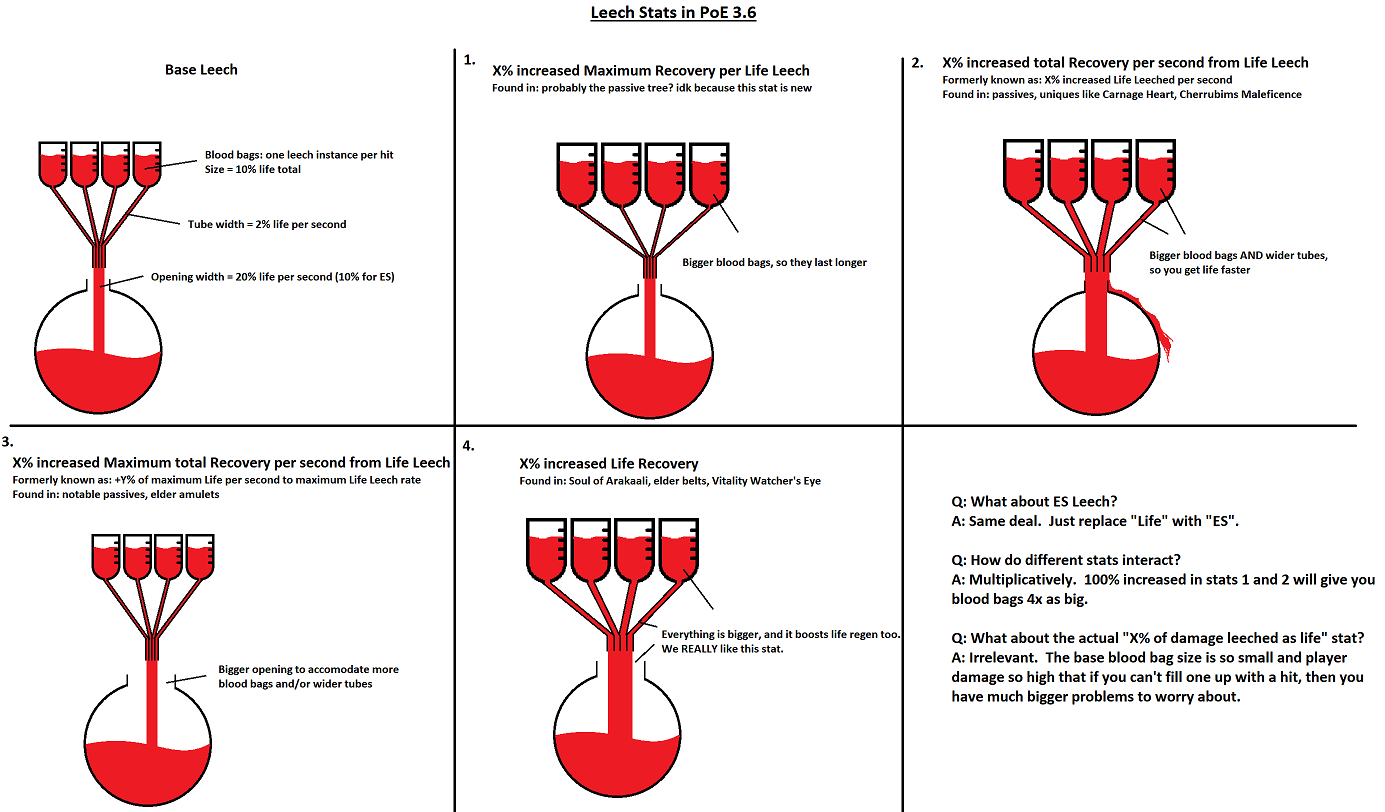 Leech Stats in PoE 3.6

Base Leech

Blood bags: one leech instance per hit
Size = 10% life total

Tube width = 2% life per second

Opening width = 20% life per second (10% for ES)

1.
X% increased Maximum Recovery per Life Leech
Found in: probably the passive tree? idk because this stat is new

Bigger blood bags, so they last longer

2.
X% increased total Recovery per second from Life Leech
Formerly known as: X% increased Life Leeched per second
Found in: passives, uniques like Carnage Heart, Cherrubims Maleficence

Bigger blood bags AND wider tubes, so you get life faster

3.
X% increased Maximum total Recovery per second from Life Leech
Formerly known as: +Y% of maximum Life per second to maximum Life Leech rate
Found in: notable passives, elder amulets

Bigger opening to accomodate more blood bags and/or wider tubes

4.
X% increased Life Recovery
Found in: Soul of Arakaali, elder belts, Vitality Watcher's Eye

Everything is bigger, and it boosts life regen too.
We REALLY like this stat.

Q: What about ES Leech?
A: Same deal. Just replace "Life" with "ES".

Q: How do different stats interact?
A: Multiplicatively. 100% increased in stats 1 and 2 will give you blood bags 4x as big.

Q: What about the actual "X% of damage leeched as life" stat?
A: Irrelevant. The base blood bag size is so small and player damage so high that if you can't fill one up with a hit, then you have much bigger problems to worry about.