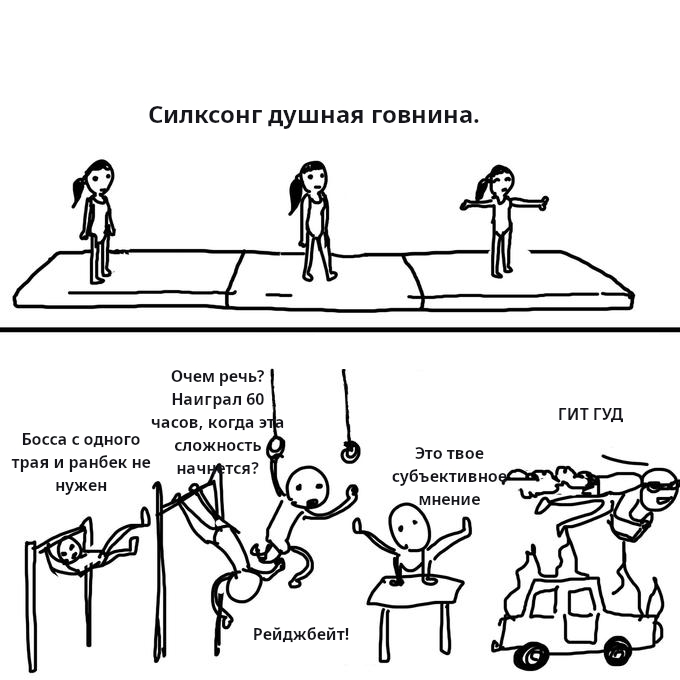 Силксонг душная говнина.

Босса с одного трая и ранбек не нужен

Очем речь? Наиграл 60 часов, когда эта сложность начнется?

Рейджбейт!

Это твое субъективное мнение

ГИТ ГУД