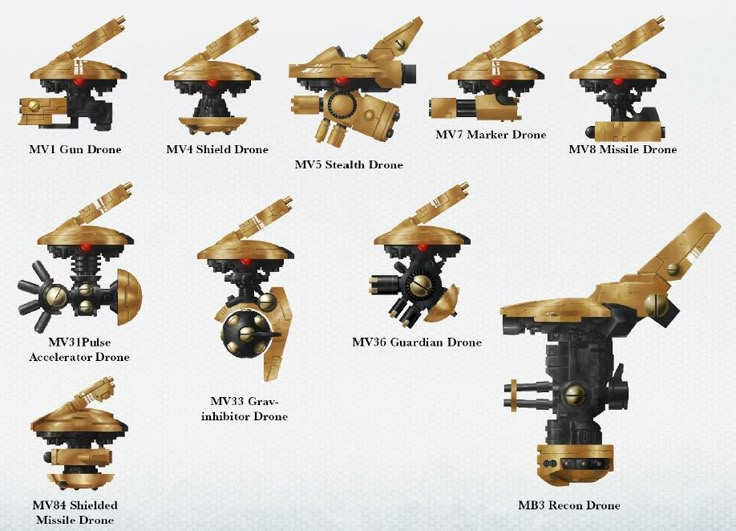 MV1 Gun Drone

MV4 Shield Drone

MV5 Stealth Drone

MV7 Marker Drone

MV8 Missile Drone

MV31Pulse Accelerator Drone

MV33 Grav-inhibitor Drone

MV36 Guardian Drone

MV84 Shielded Missile Drone

MB3 Recon Drone