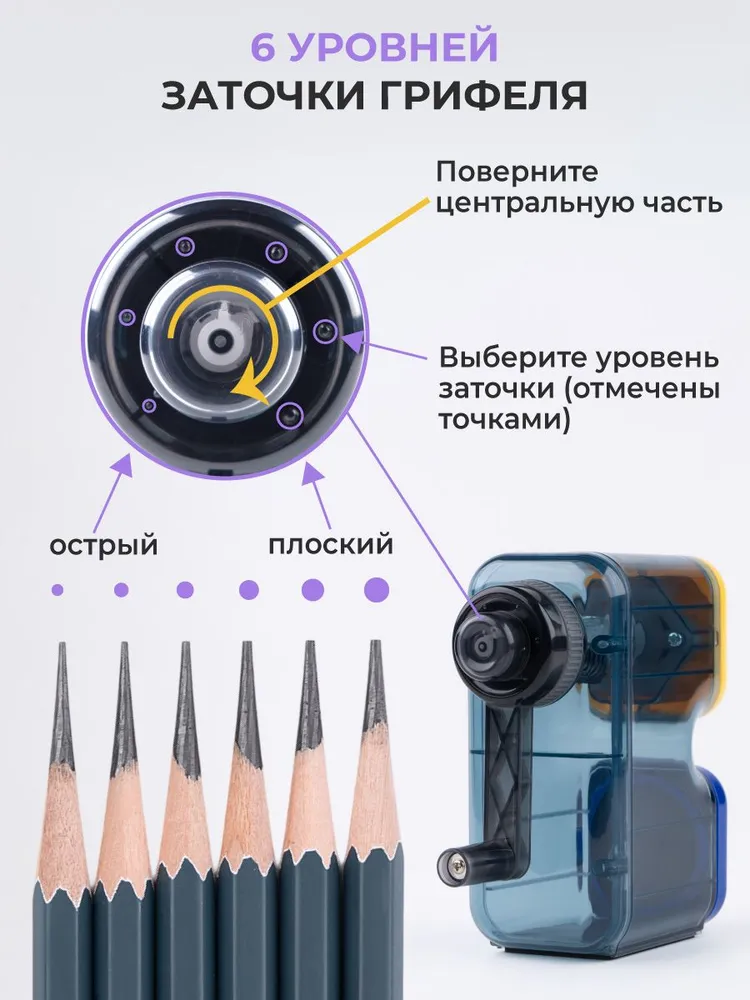 6 УРОВНЕЙ
ЗАТОЧКИ ГРИФЕЛЯ

Поверните центральную часть

Выберите уровень заточки (отмечены точками)

острый

плоский