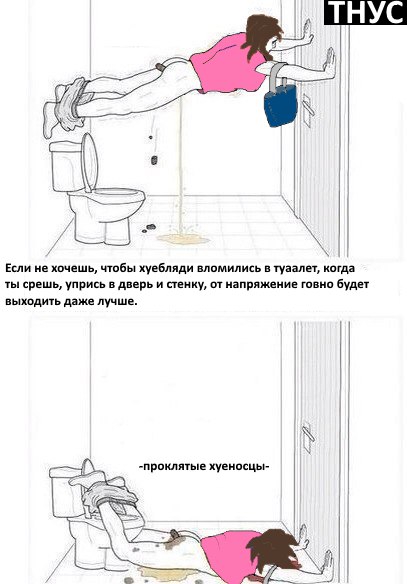 ТНУС

Если не хочешь, чтобы хуебляди вломились в туаалет, когда ты срешь, упрись в дверь и стенку, от напряжение говно будет выходить даже лучше.

-проклятые хуеносцы-